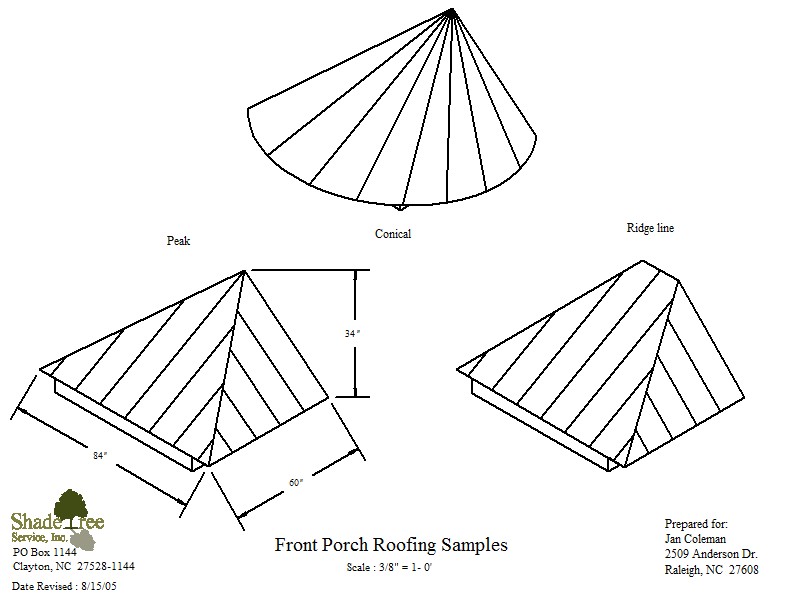 Peak

Conical

Ridge line

34"

84"

60"

Shade Tree
Service, Inc.
PO Box 1144
Clayton, NC 27528-1144

Date Revised : 8/15/05

Front Porch Roofing Samples

Scale : 3/8" = 1- 0'

Prepared for:
Jan Coleman
2509 Anderson Dr.
Raleigh, NC 27608